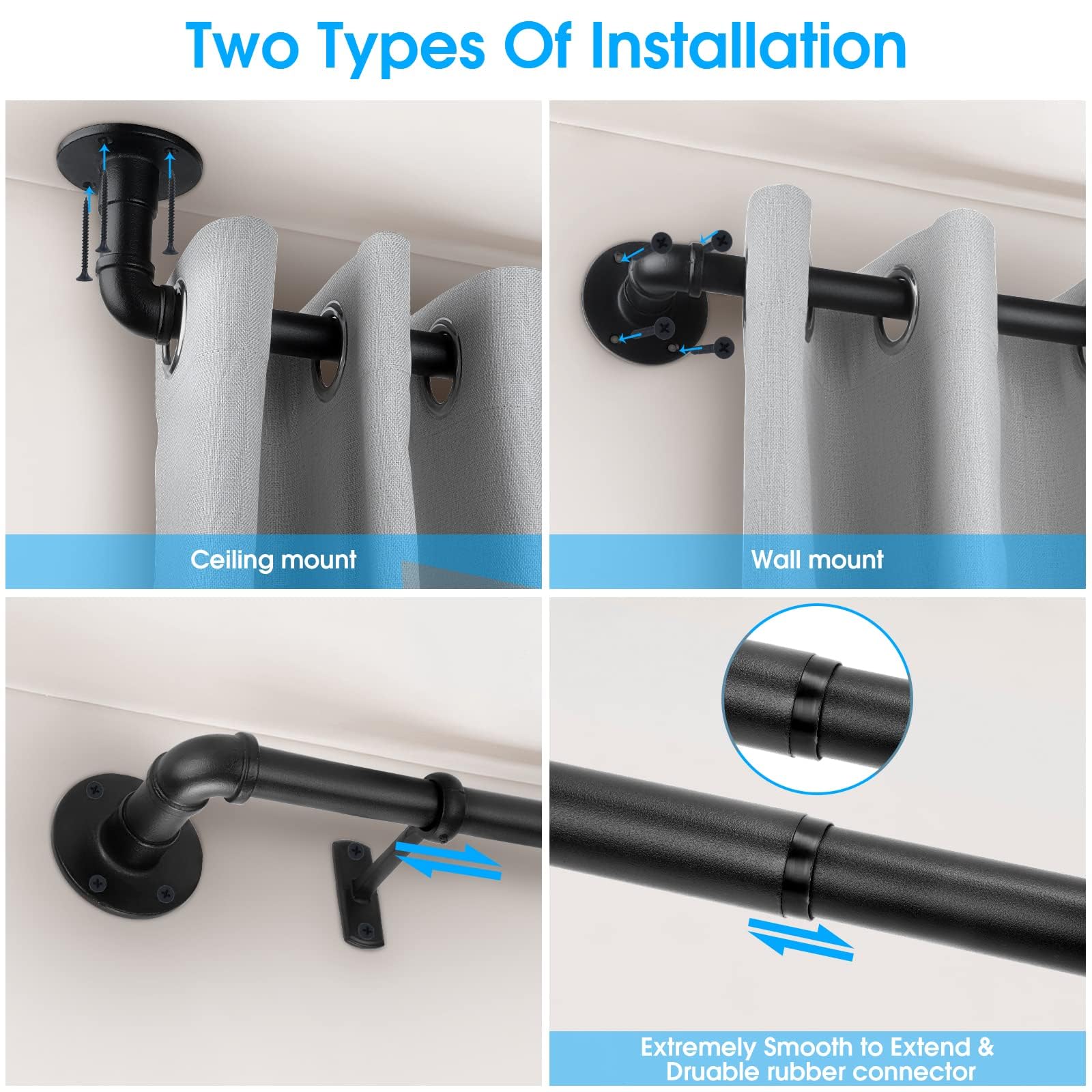 Two Types Of Installation

Ceiling mount

Wall mount

Extremely Smooth to Extend & Druable rubber connector